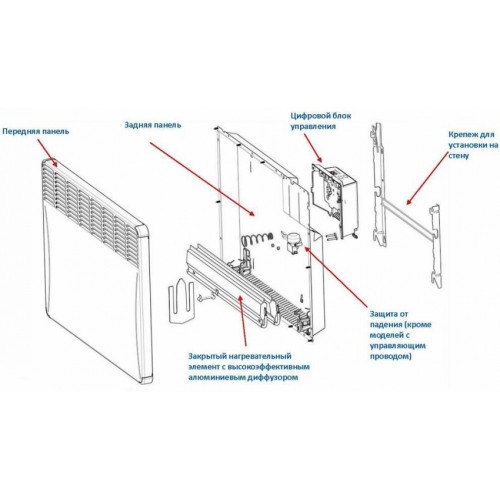 Передняя панель

Задняя панель

Цифровой блок управления

Крепеж для установки на стену

Защита от падения (кроме моделей с управляющим проводом)

Закрытый нагревательный элемент с высокоэффективным алюминиевым диффузором